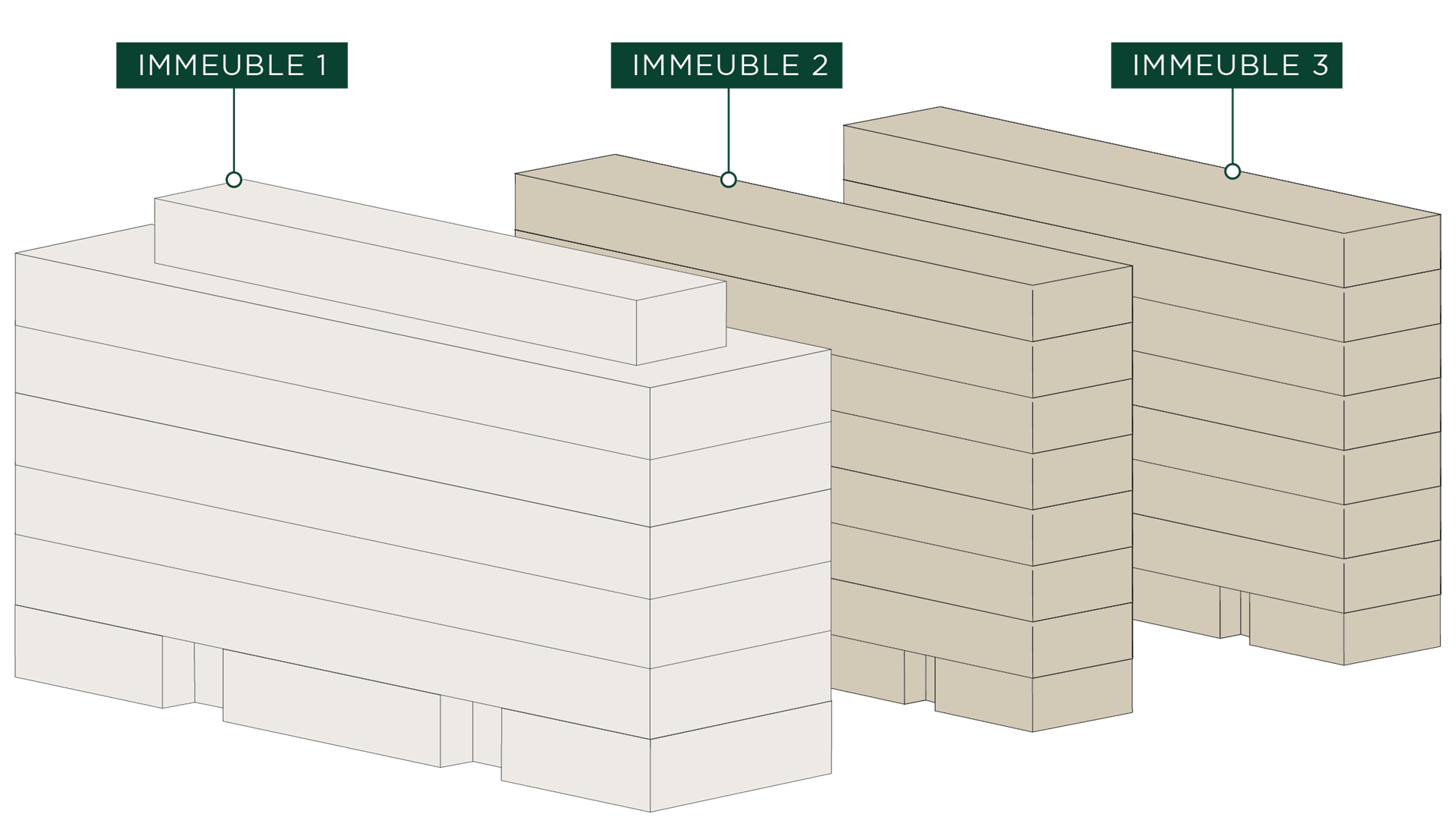 IMMEUBLE 1

IMMEUBLE 2

IMMEUBLE 3